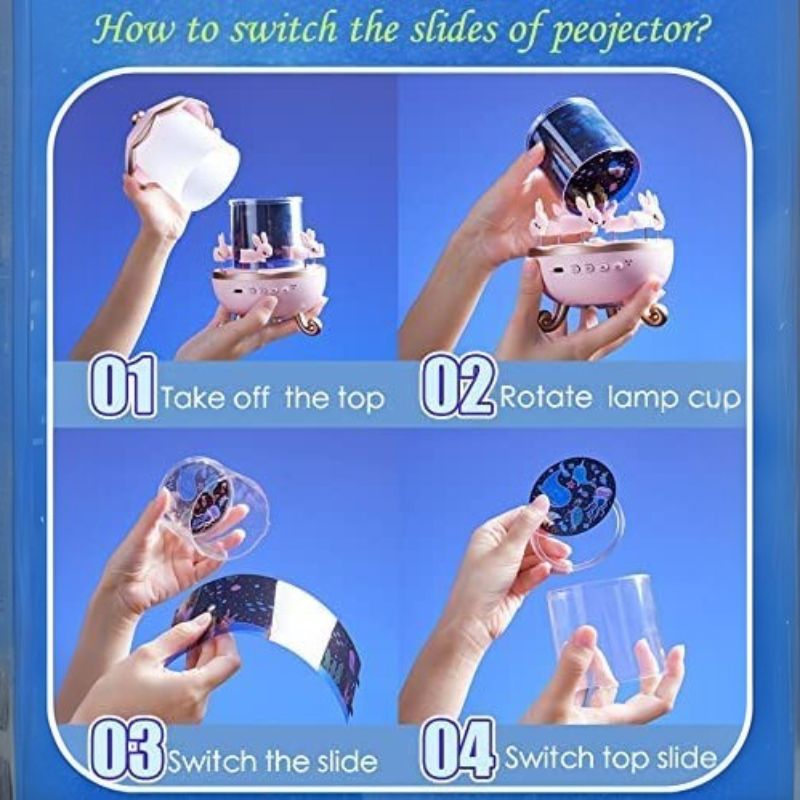 How to switch the slides of peojector?

01 Take off the top

02 Rotate lamp cup

03 Switch the slide

04 Switch top slide